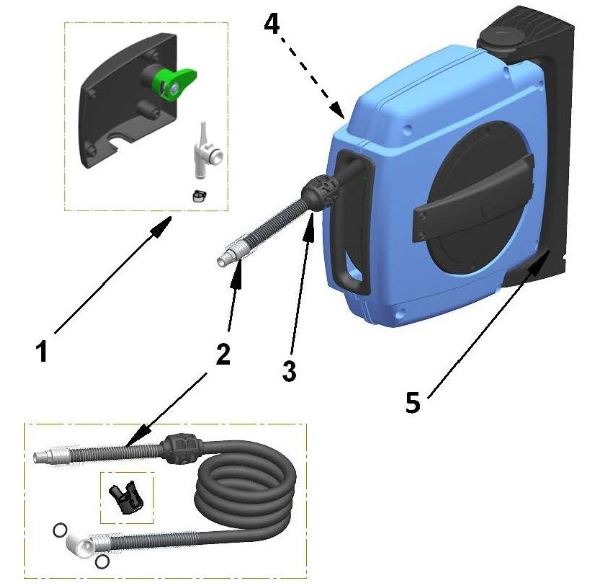 4

1

2

3

5