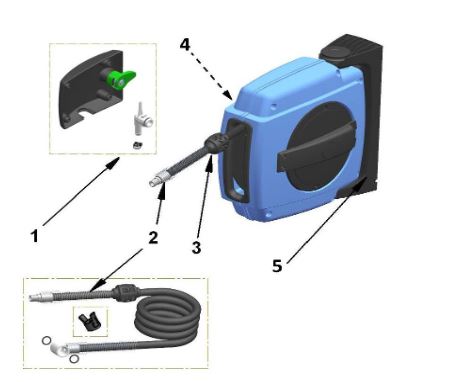 4
1
2
3
5