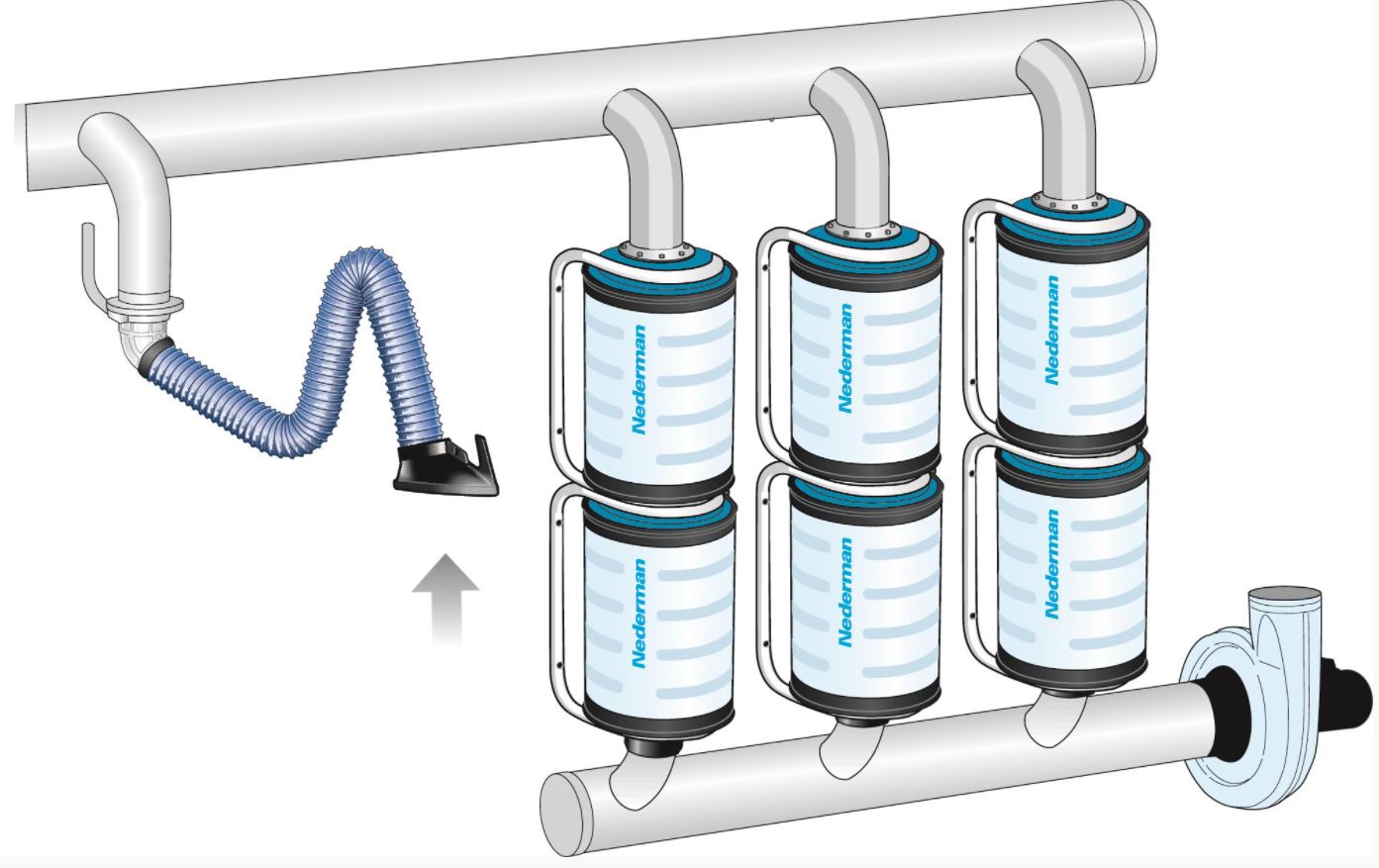 Nederman
Nederman
Nederman
Nederman
Nederman
Nederman