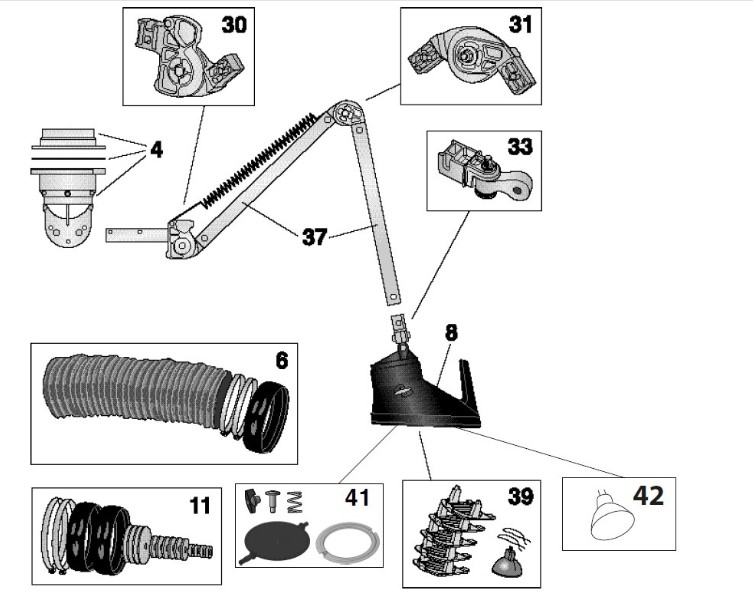 30
31
4
33
37
8
6
11
41
39
42