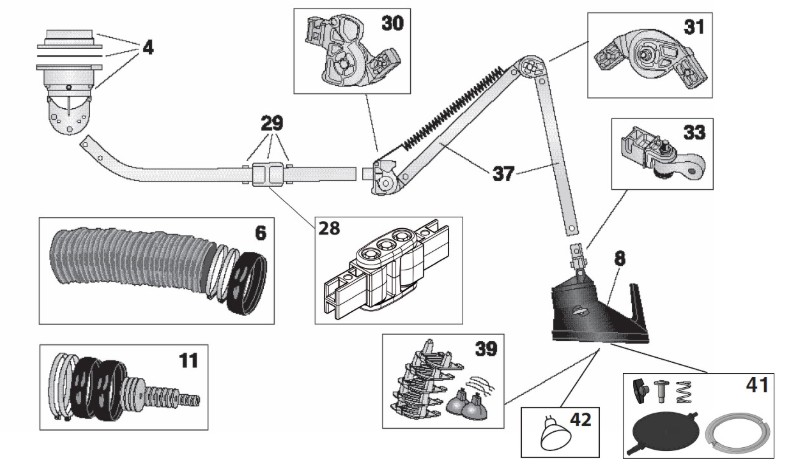 4
30
31
29
33
37
6
28
8
11
39
41
42