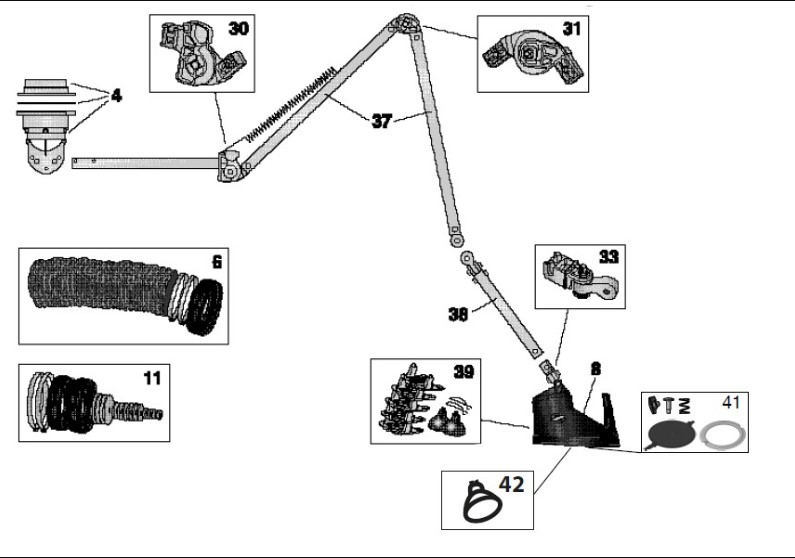 30
31
4
37
6
33
38
11
39
8
41
42