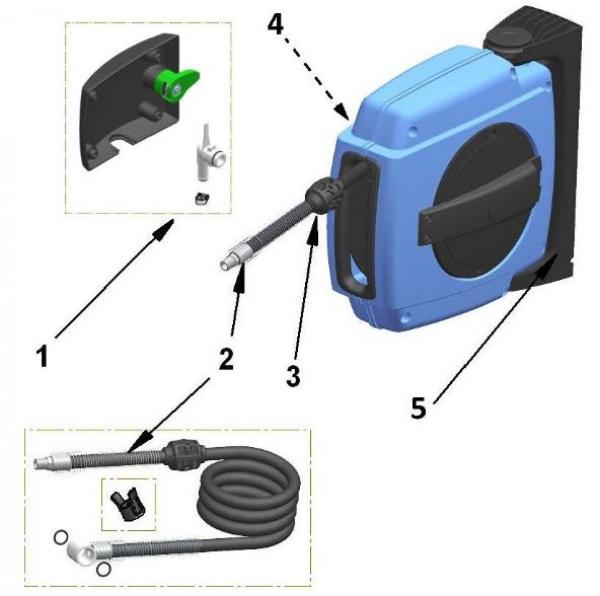 4

1

2

3

5