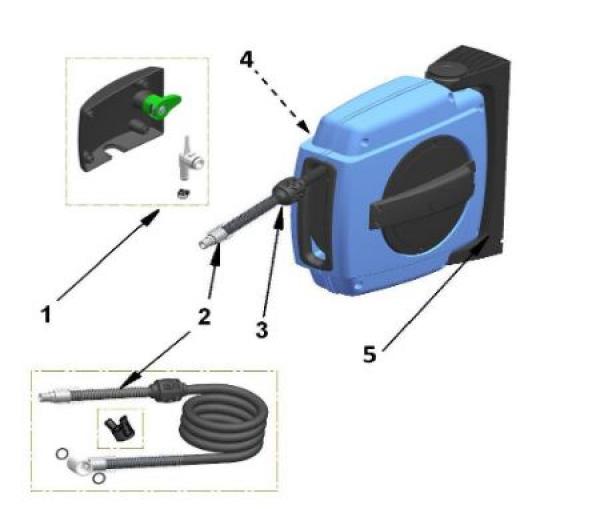 4

1

2

3

5