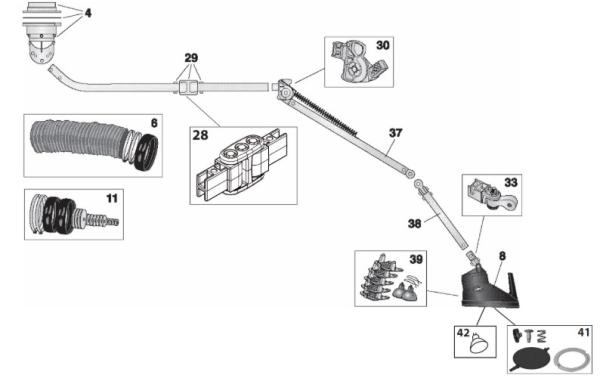 4

29

30

6

28

37

11

33

38

39

8

42

41